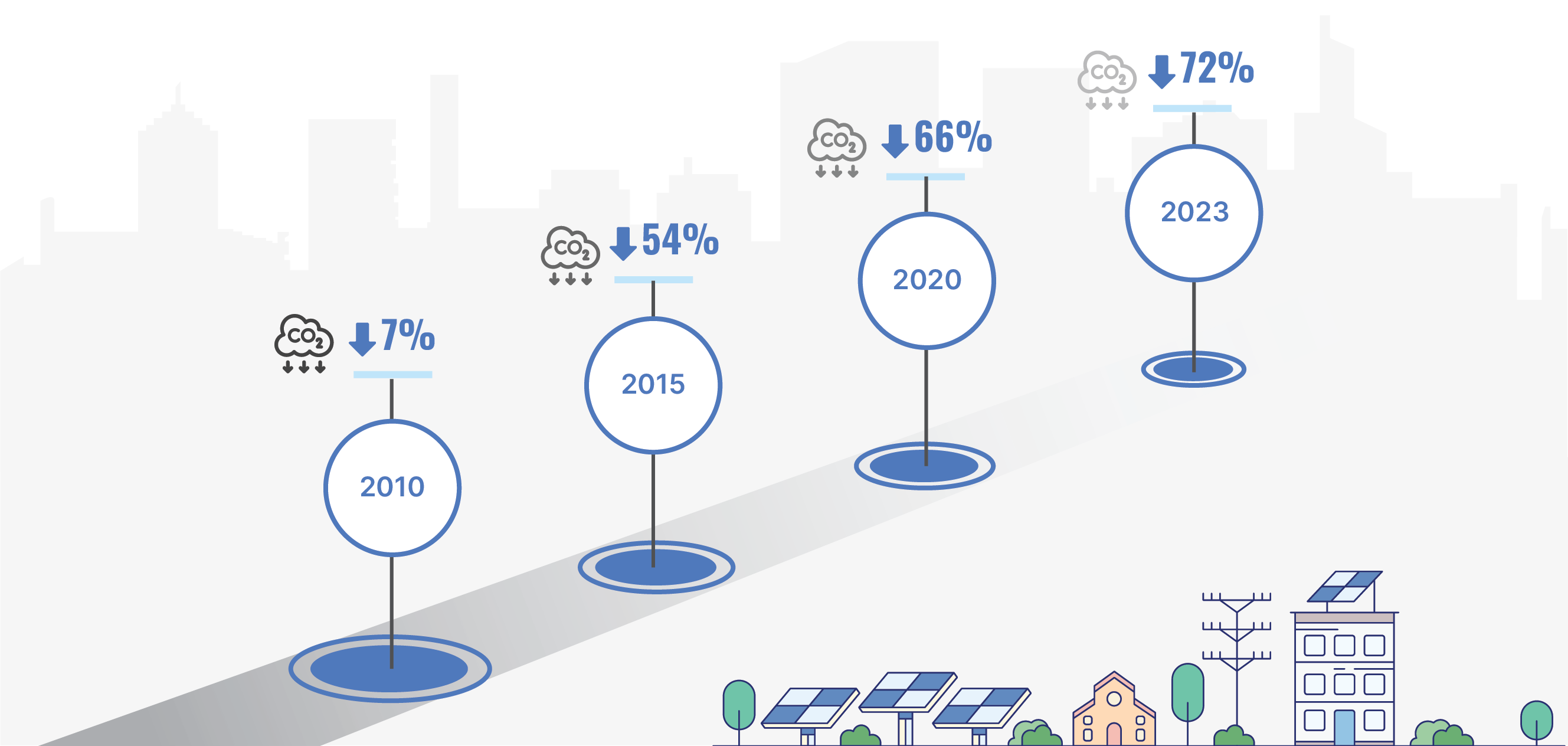 $CO_2$ 7%

2010

$CO_2$ 54%

2015

$CO_2$ 66%

2020

$CO_2$ 72%

2023